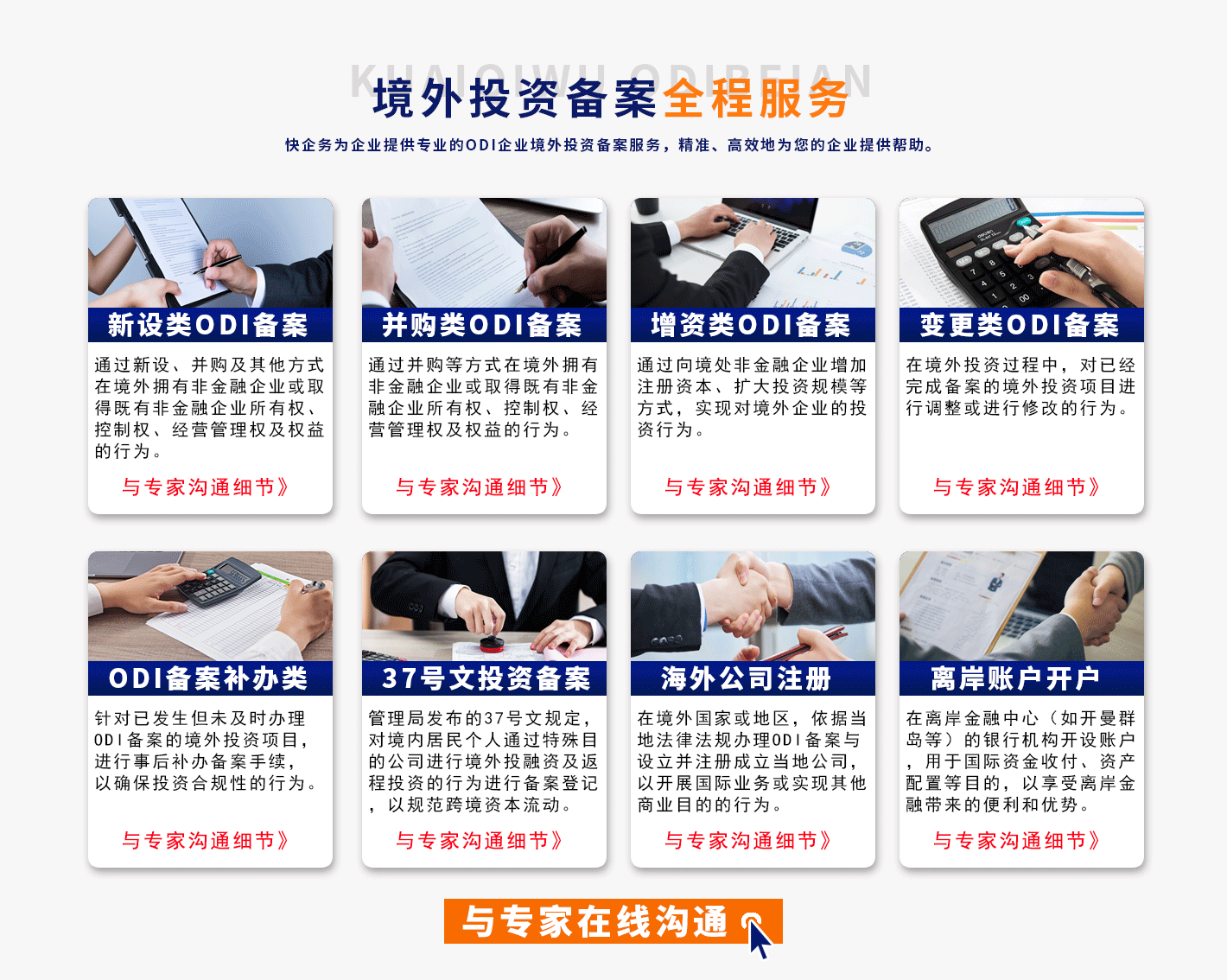 KUAIQIWU ODIBEIAN
境外投资备案全程服务

快企务为企业提供专业的ODI企业境外投资备案服务，精准、高效地为您的企业提供帮助。

新设类ODI备案
通过新设、并购及其他方式在境外拥有非金融企业或取得既有非金融企业所有权、控制权、经营管理权及权益的行为。
与专家沟通细节》

并购类ODI备案
通过并购等方式在境外拥有非金融企业或取得既有非金融企业所有权、控制权、经营管理权及权益的行为。
与专家沟通细节》

增资类ODI备案
通过向境处非金融企业增加注册资本、扩大投资规模等方式，实现对境外企业的投资行为。
与专家沟通细节》

变更类ODI备案
在境外投资过程中，对已经完成备案的境外投资项目进行调整或进行修改的行为。
与专家沟通细节》

ODI备案补办类
针对已发生但未及时办理ODI备案的境外投资项目，进行事后补办备案手续，以确保投资合规性的行为。
与专家沟通细节》

37号文投资备案
管理局发布的37号文规定，对境内居民个人通过特殊目的公司进行境外投融资及返程投资的行为进行备案登记，以规范跨境资本流动。
与专家沟通细节》

海外公司注册
在境外国家或地区，依据当地法律法规办理ODI备案与设立并注册成立当地公司，以开展国际业务或实现其他商业目的的行为。
与专家沟通细节》

离岸账户开户
在离岸金融中心（如开曼群岛等）的银行机构开设账户，用于国际资金收付、资产配置等目的，以享受离岸金融带来的便利和优势。
与专家沟通细节》

与专家在线沟通